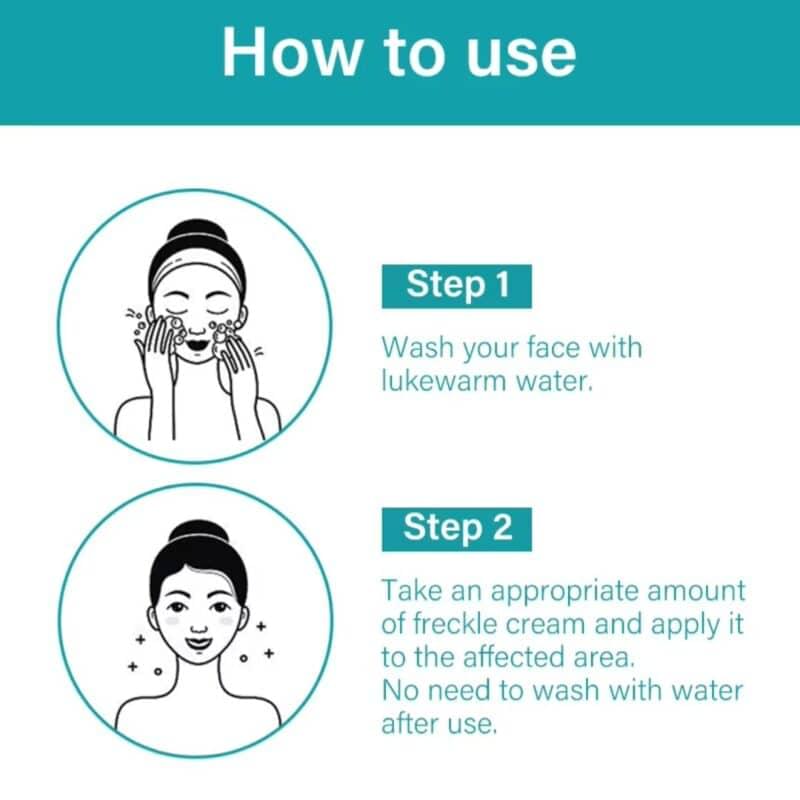 How to use

Step 1

Wash your face with lukewarm water.

Step 2

Take an appropriate amount of freckle cream and apply it to the affected area.
No need to wash with water after use.